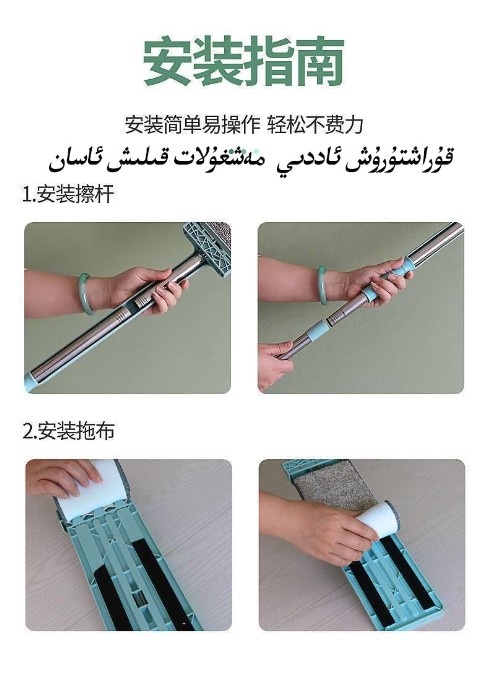 安装指南

安装简单易操作 轻松不费力

قۇراشتۇرۇش ئاددىي مەشغۇلات قىلىش ئاسان

1.安装擦杆

2.安装拖布