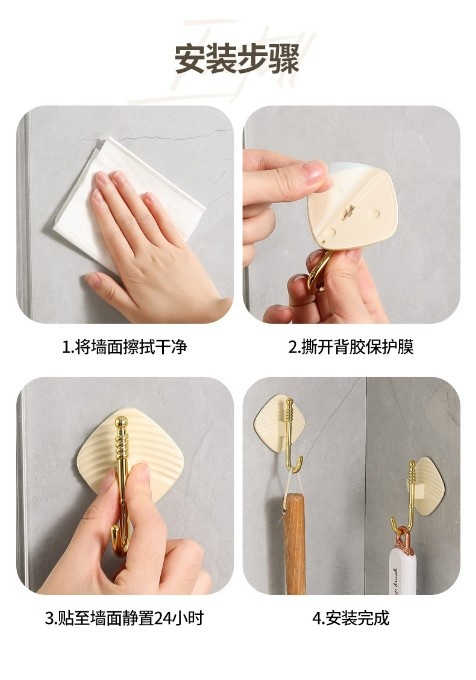 安装步骤

1.将墙面擦拭干净

2.撕开背胶保护膜

3.贴至墙面静置24小时

4.安装完成